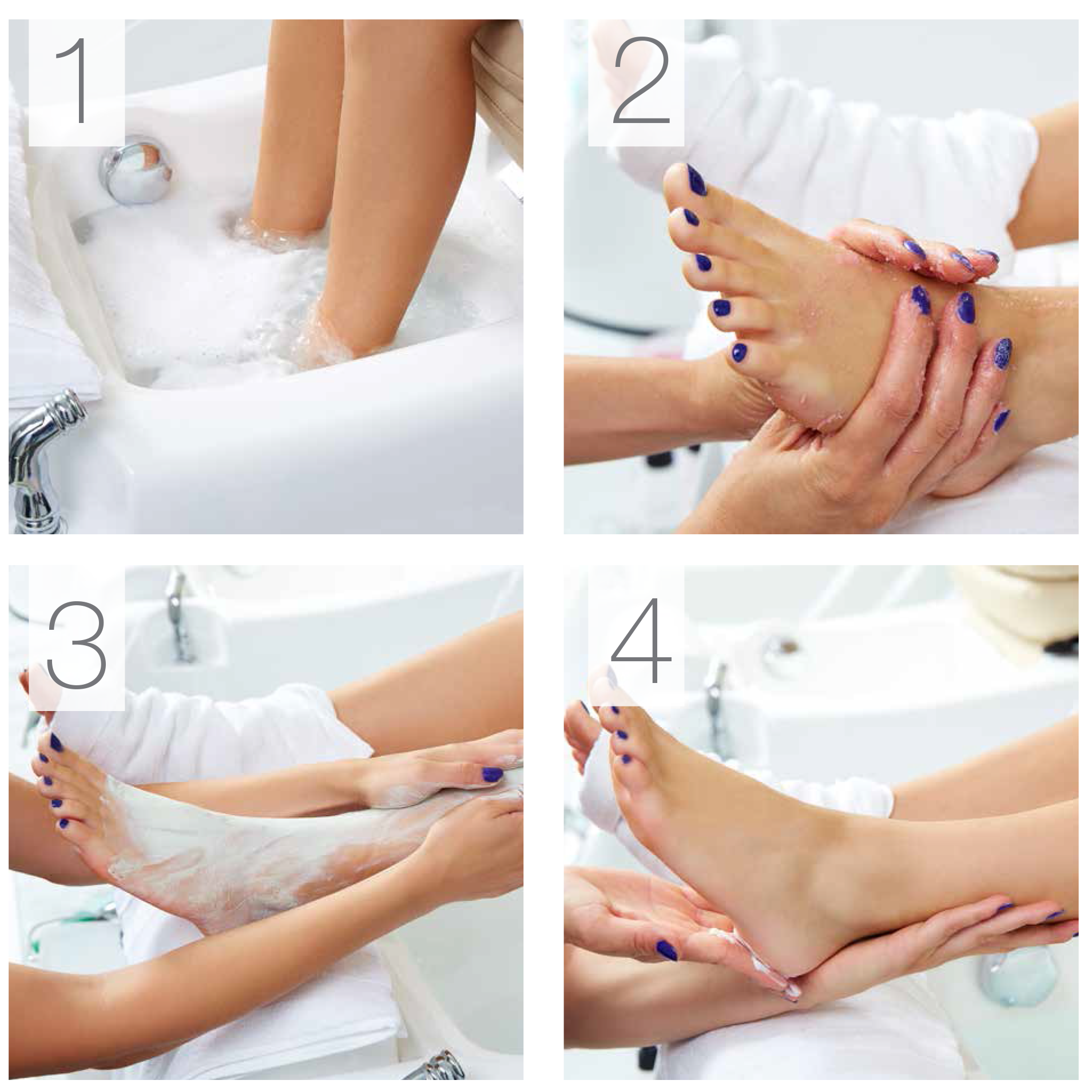 1

2

3

4