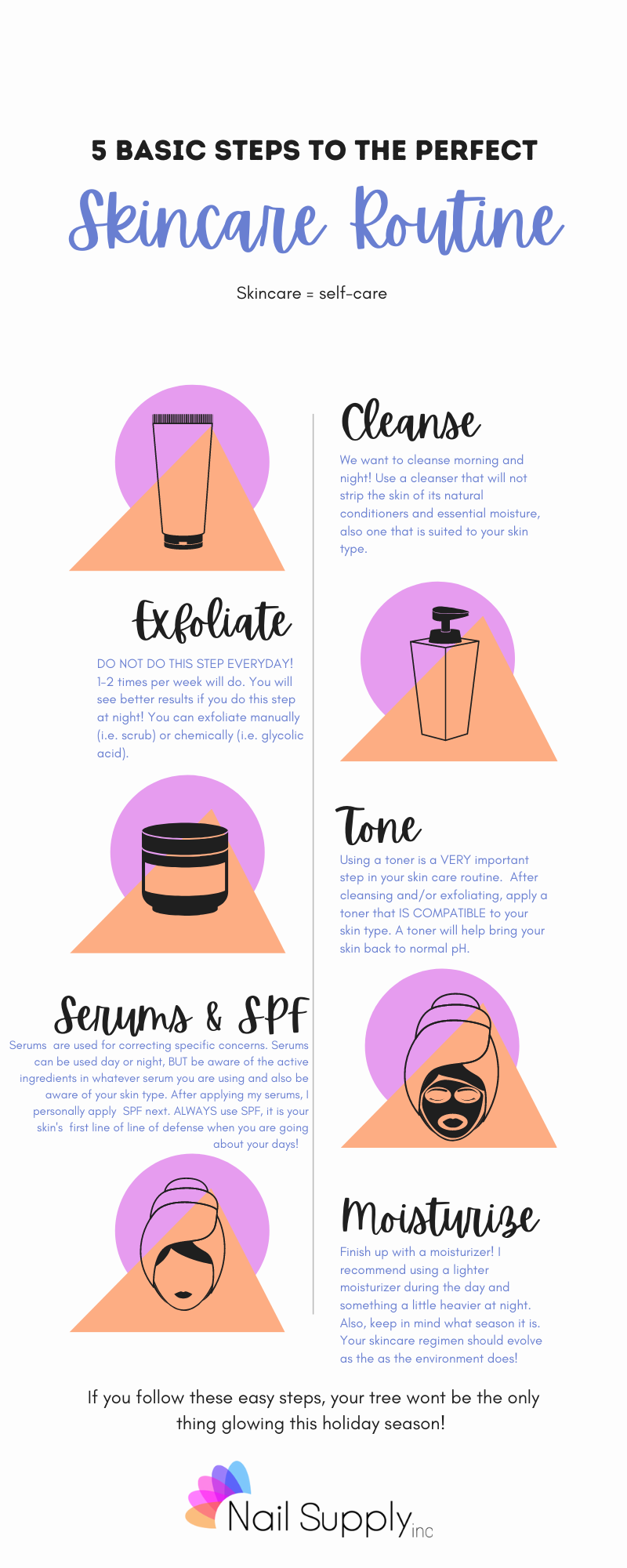 5 BASIC STEPS TO THE PERFECT

Skincare Routine

Skincare = self-care

Cleanse

We want to cleanse morning and night! Use a cleanser that will not strip the skin of its natural conditioners and essential moisture, also one that is suited to your skin type.

Exfoliate

DO NOT DO THIS STEP EVERYDAY! 1-2 times per week will do. You will see better results if you do this step at night! You can exfoliate manually (i.e. scrub) or chemically (i.e. glycolic acid).

Tone

Using a toner is a VERY important step in your skin care routine. After cleansing and/or exfoliating, apply a toner that IS COMPATIBLE to your skin type. A toner will help bring your skin back to normal pH.

Serums & SPF

Serums are used for correcting specific concerns. Serums can be used day or night, BUT be aware of the active ingredients in whatever serum you are using and also be aware of your skin type. After applying my serums, I personally apply SPF next. ALWAYS use SPF, it is your skin's first line of line of defense when you are going about your days!

Moisturize

Finish up with a moisturizer! I recommend using a lighter moisturizer during the day and something a little heavier at night. Also, keep in mind what season it is. Your skincare regimen should evolve as the as the environment does!

If you follow these easy steps, your tree wont be the only thing glowing this holiday season!

Nail Supply inc